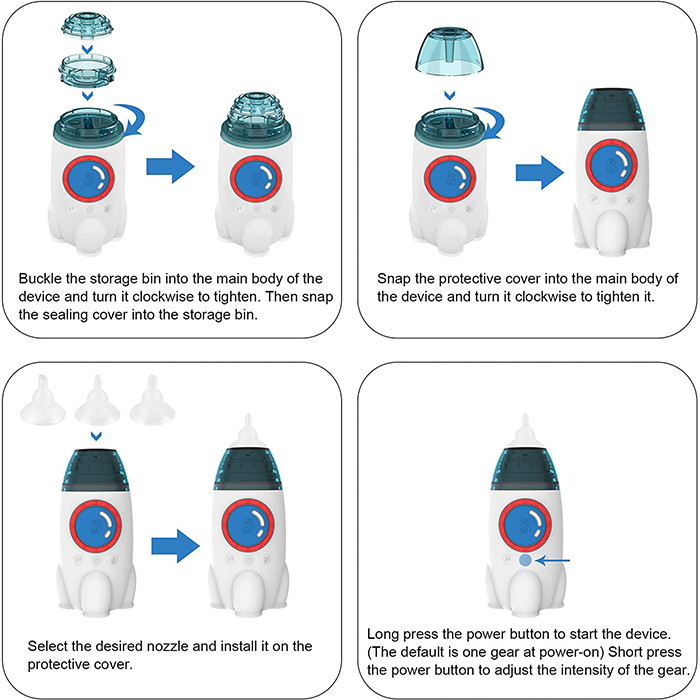 Buckle the storage bin into the main body of the device and turn it clockwise to tighten. Then snap the sealing cover into the storage bin.

Snap the protective cover into the main body of the device and turn it clockwise to tighten it.

Select the desired nozzle and install it on the protective cover.

Long press the power button to start the device. (The default is one gear at power-on) Short press the power button to adjust the intensity of the gear.