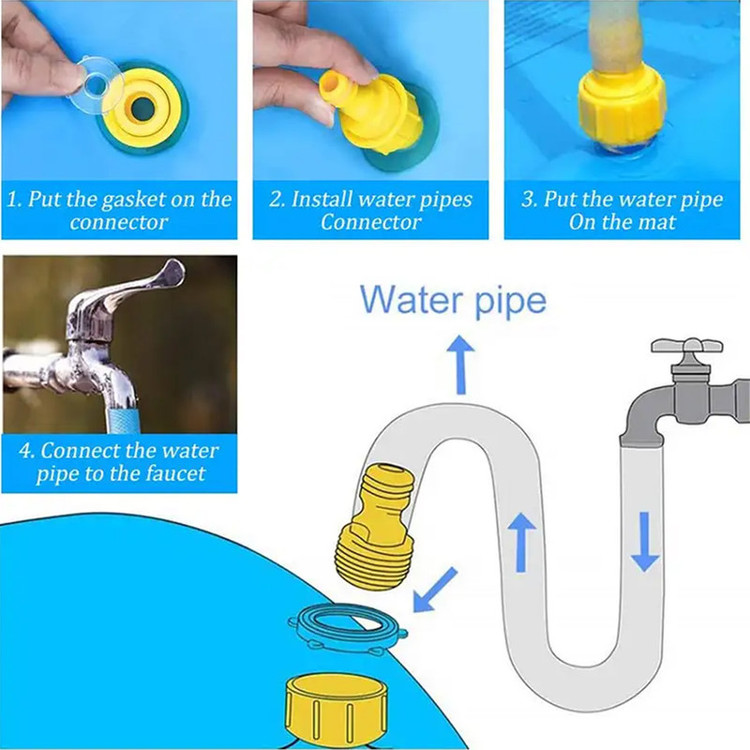 1. Put the gasket on the connector

2. Install water pipes Connector

3. Put the water pipe On the mat

4. Connect the water pipe to the faucet

Water pipe