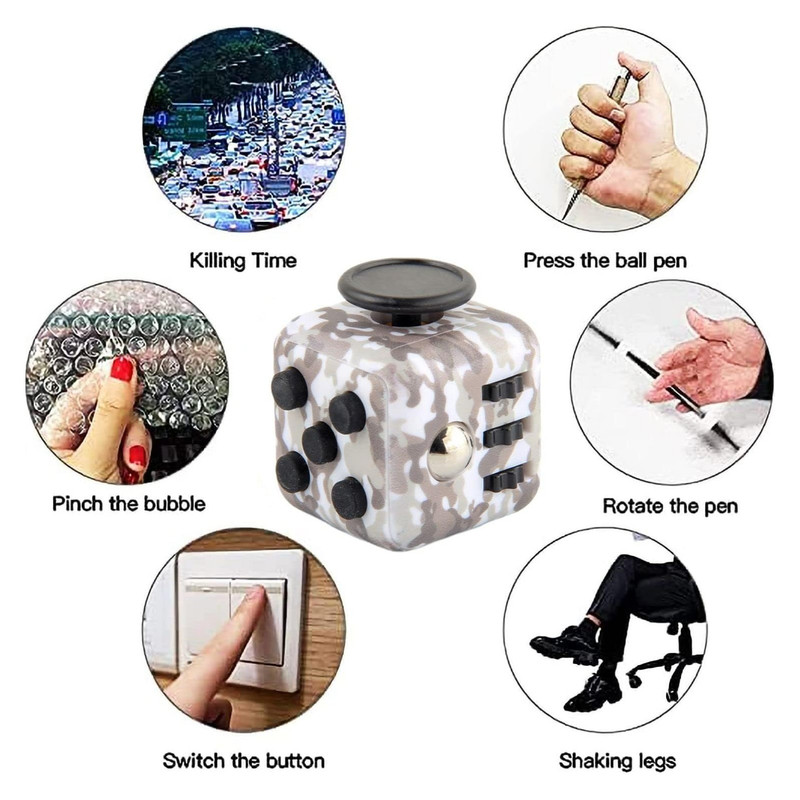 Killing Time

Press the ball pen

Pinch the bubble

Rotate the pen

Switch the button

Shaking legs