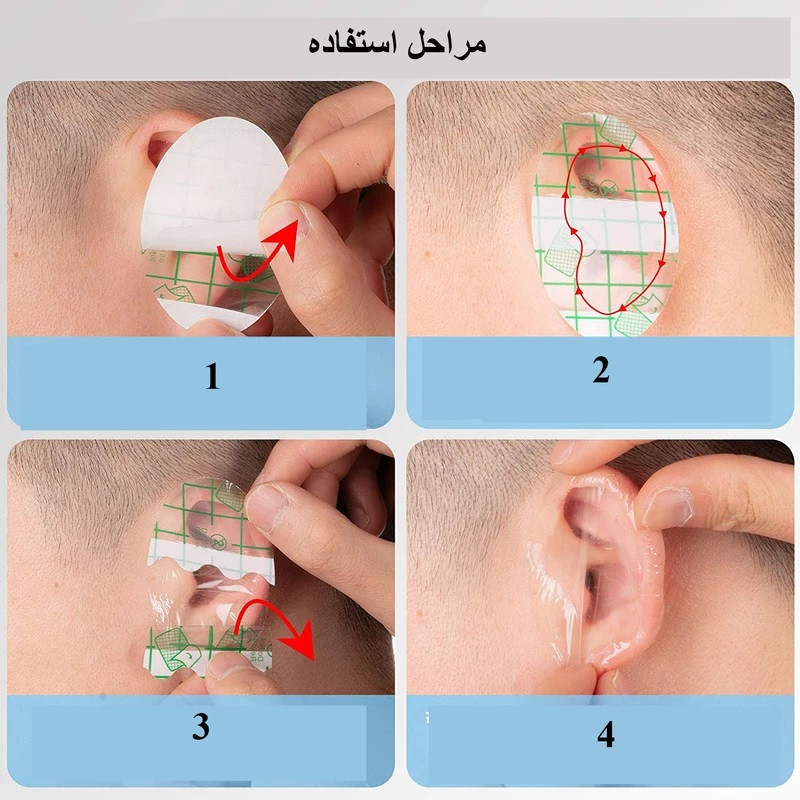 مراحل استفاده

1

2

3

4