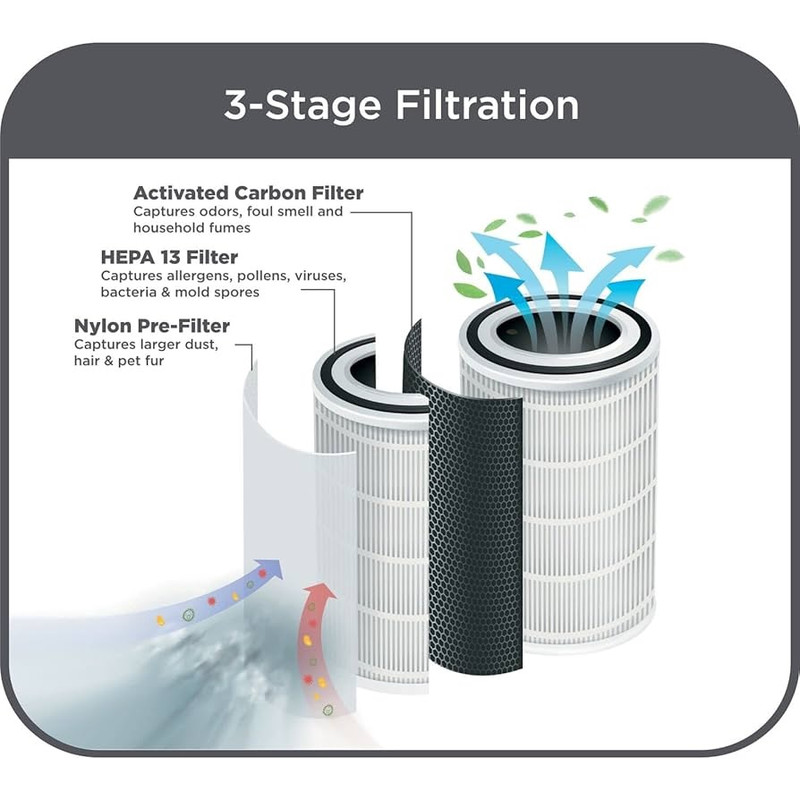 3-Stage Filtration

Activated Carbon Filter
Captures odors, foul smell and household fumes

HEPA 13 Filter
Captures allergens, pollens, viruses, bacteria & mold spores

Nylon Pre-Filter
Captures larger dust, hair & pet fur