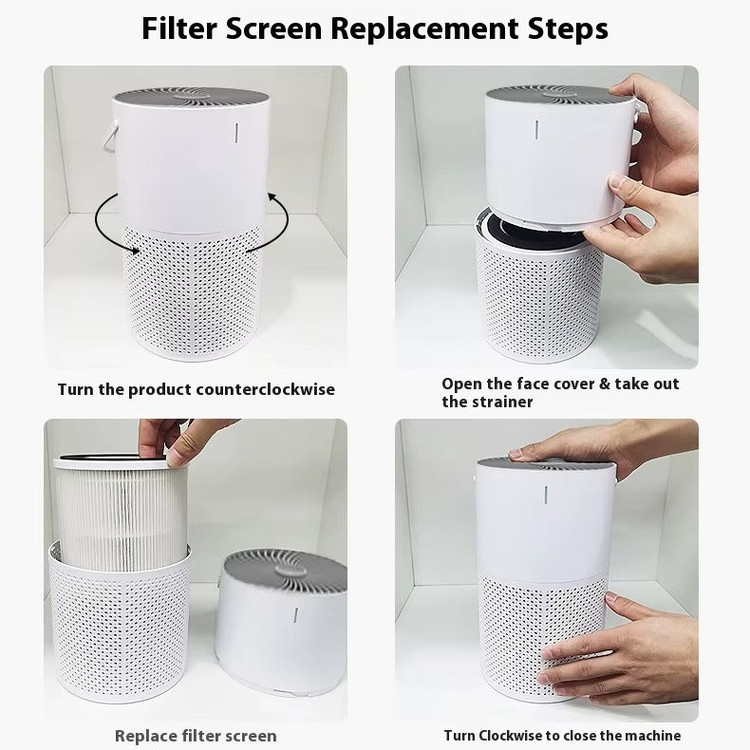 Filter Screen Replacement Steps

Turn the product counterclockwise

Open the face cover & take out the strainer

Replace filter screen

Turn Clockwise to close the machine