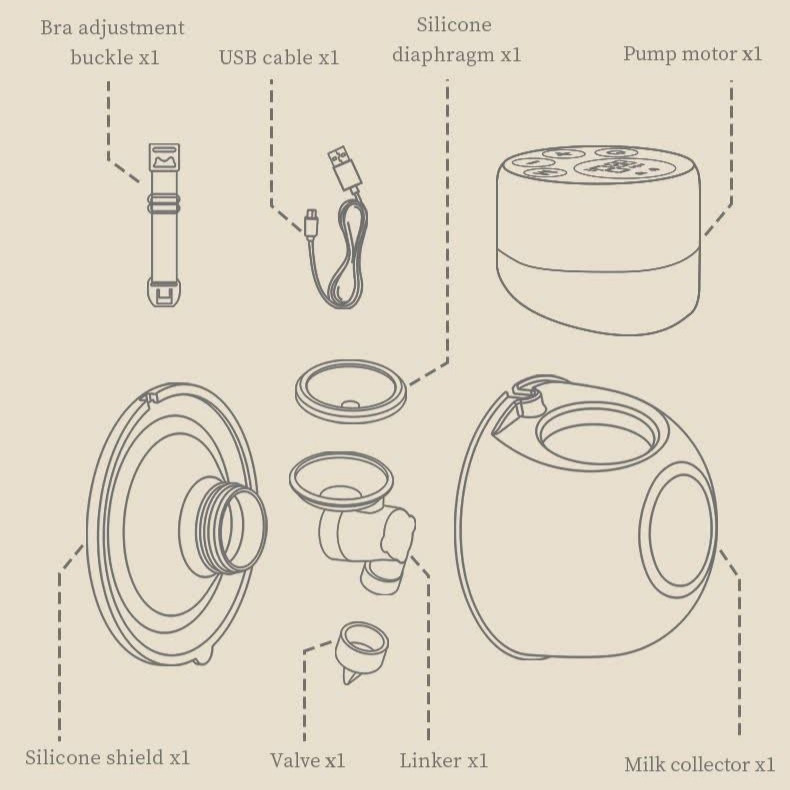 Bra adjustment buckle x1

USB cable x1

Silicone diaphragm x1

Pump motor x1

Silicone shield x1

Valve x1

Linker x1

Milk collector x1