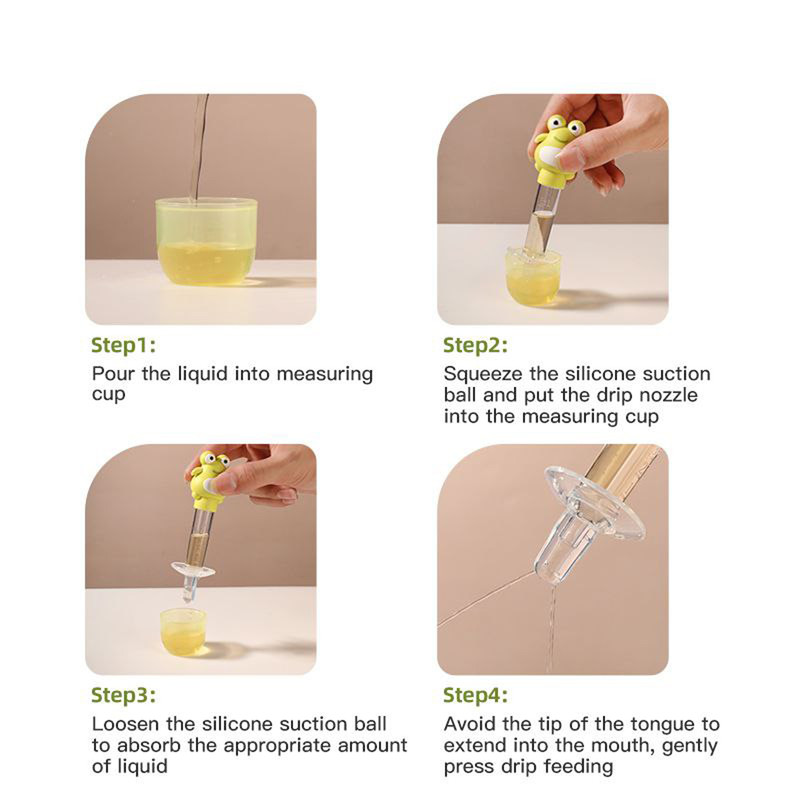 Step1:
Pour the liquid into measuring cup

Step2:
Squeeze the silicone suction ball and put the drip nozzle into the measuring cup

Step3:
Loosen the silicone suction ball to absorb the appropriate amount of liquid

Step4:
Avoid the tip of the tongue to extend into the mouth, gently press drip feeding