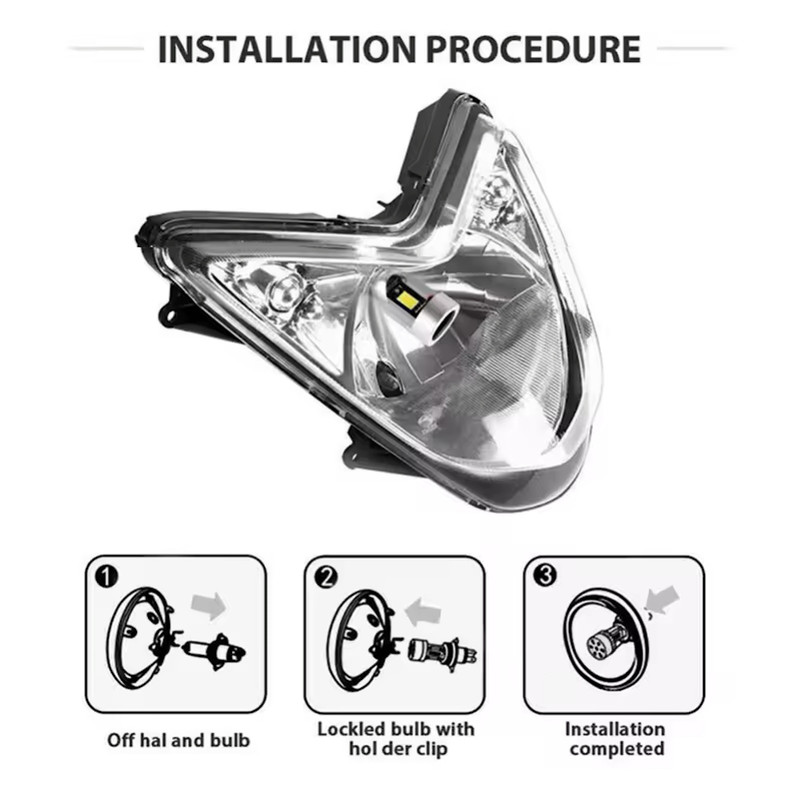 INSTALLATION PROCEDURE

1

Off hal and bulb

2

Lockled bulb with hol der clip

3

Installation completed