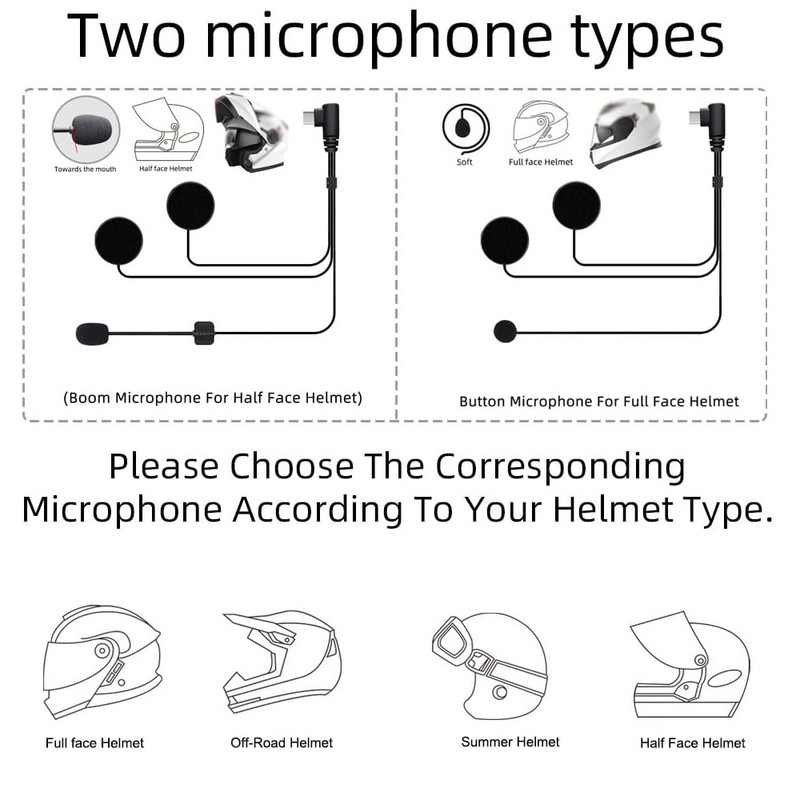 Two microphone types

Towards the mouth

Half face Helmet

(Boom Microphone For Half Face Helmet)

Soft

Full face Helmet

Button Microphone For Full Face Helmet

Please Choose The Corresponding Microphone According To Your Helmet Type.

Full face Helmet

Off-Road Helmet

Summer Helmet

Half Face Helmet