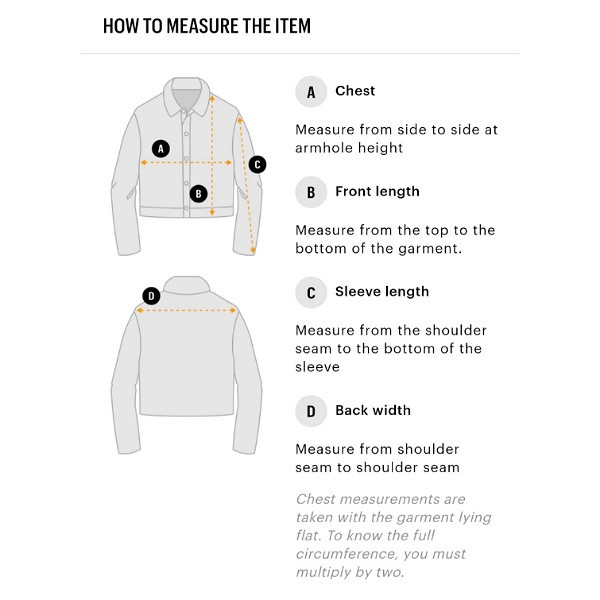 HOW TO MEASURE THE ITEM

A

B

C

D

A Chest

Measure from side to side at armhole height

B Front length

Measure from the top to the bottom of the garment.

C Sleeve length

Measure from the shoulder seam to the bottom of the sleeve

D Back width

Measure from shoulder seam to shoulder seam

Chest measurements are taken with the garment lying flat. To know the full circumference, you must multiply by two.